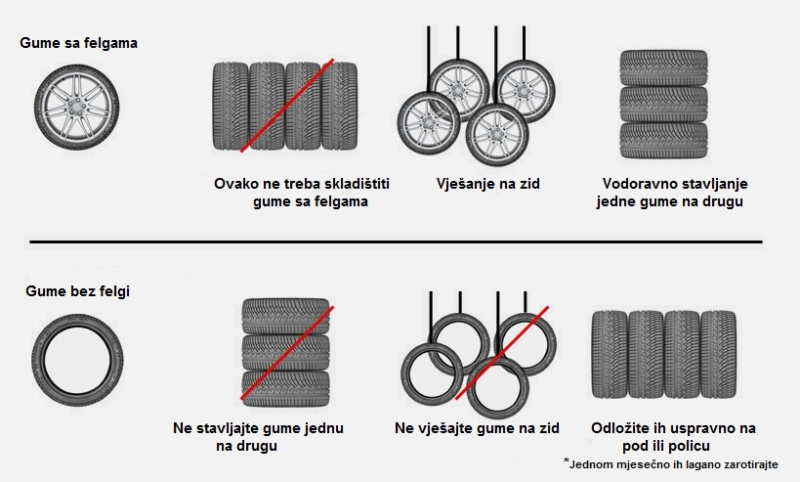 Gume sa felgama

Ovako ne treba skladištiti gume sa felgama

Vješanje na zid

Vodoravno stavljanje jedne gume na drugu

Gume bez felgi

Ne stavljajte gume jednu na drugu

Ne vješajte gume na zid

Odložite ih uspravno na pod ili policu

*Jednom mjesečno ih lagano zarotirajte